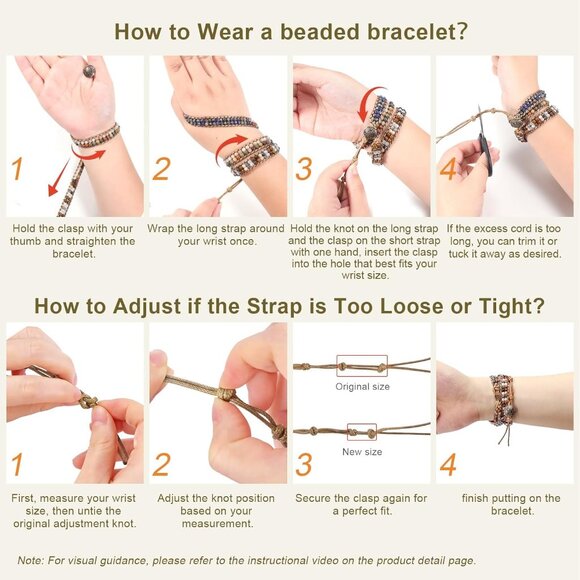 How to Wear a beaded bracelet?

1

Hold the clasp with your thumb and straighten the bracelet.

2

Wrap the long strap around your wrist once.

3

Hold the knot on the long strap and the clasp on the short strap with one hand, insert the clasp into the hole that best fits your wrist size.

4

If the excess cord is too long, you can trim it or tuck it away as desired.

How to Adjust if the Strap is Too Loose or Tight?

1

First, measure your wrist size, then untie the original adjustment knot.

2

Adjust the knot position based on your measurement.

Original size

New size

3

Secure the clasp again for a perfect fit.

4

finish putting on the bracelet.

Note: For visual guidance, please refer to the instructional video on the product detail page.